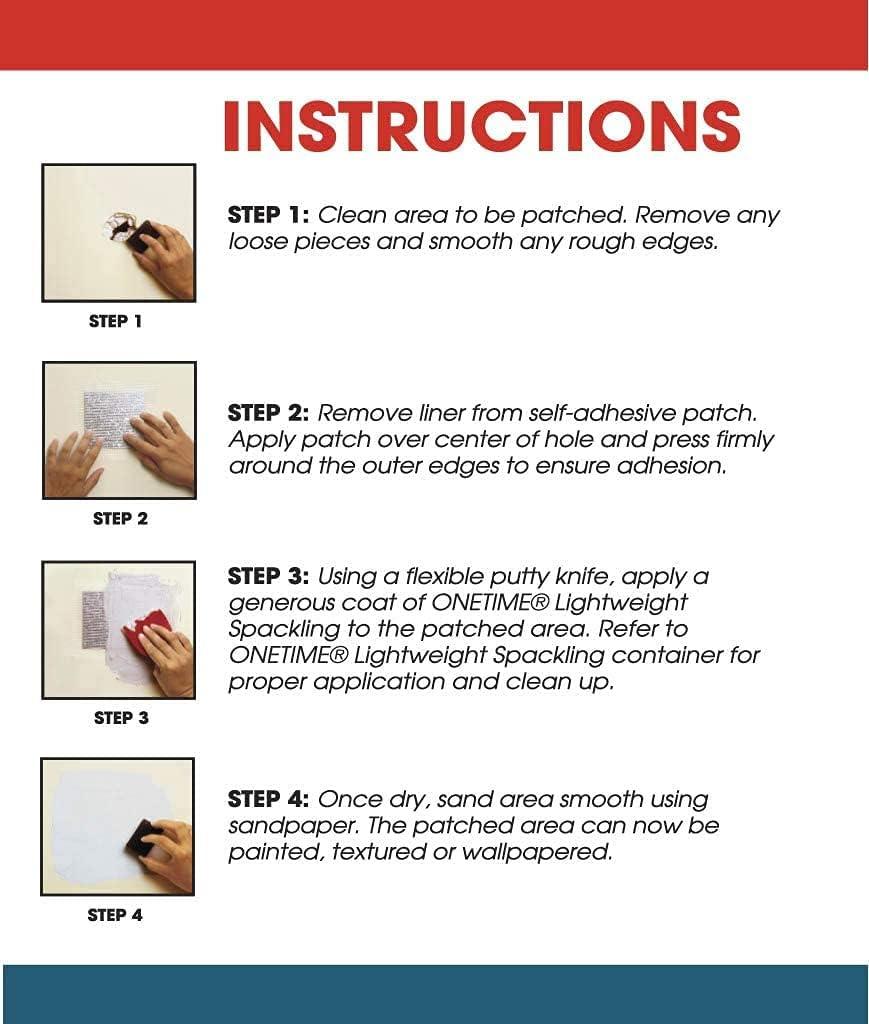 INSTRUCTIONS

STEP 1

STEP 1: Clean area to be patched. Remove any loose pieces and smooth any rough edges.

STEP 2

STEP 2: Remove liner from self-adhesive patch. Apply patch over center of hole and press firmly around the outer edges to ensure adhesion.

STEP 3

STEP 3: Using a flexible putty knife, apply a generous coat of ONETIME® Lightweight Spackling to the patched area. Refer to ONETIME® Lightweight Spackling container for proper application and clean up.

STEP 4

STEP 4: Once dry, sand area smooth using sandpaper. The patched area can now be painted, textured or wallpapered.